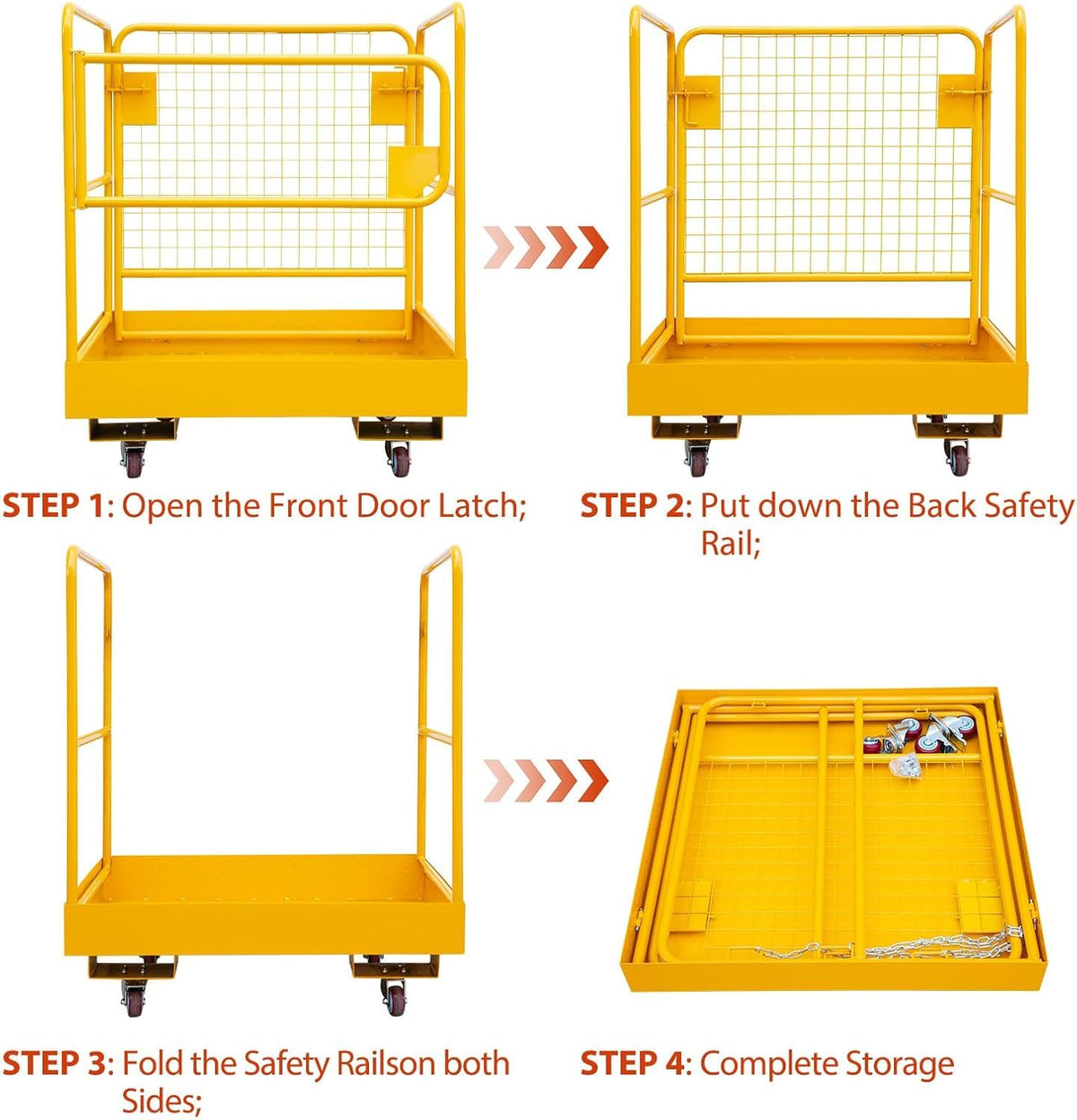 STEP 1: Open the Front Door Latch;

STEP 2: Put down the Back Safety Rail;

STEP 3: Fold the Safety Railson both Sides;

STEP 4: Complete Storage